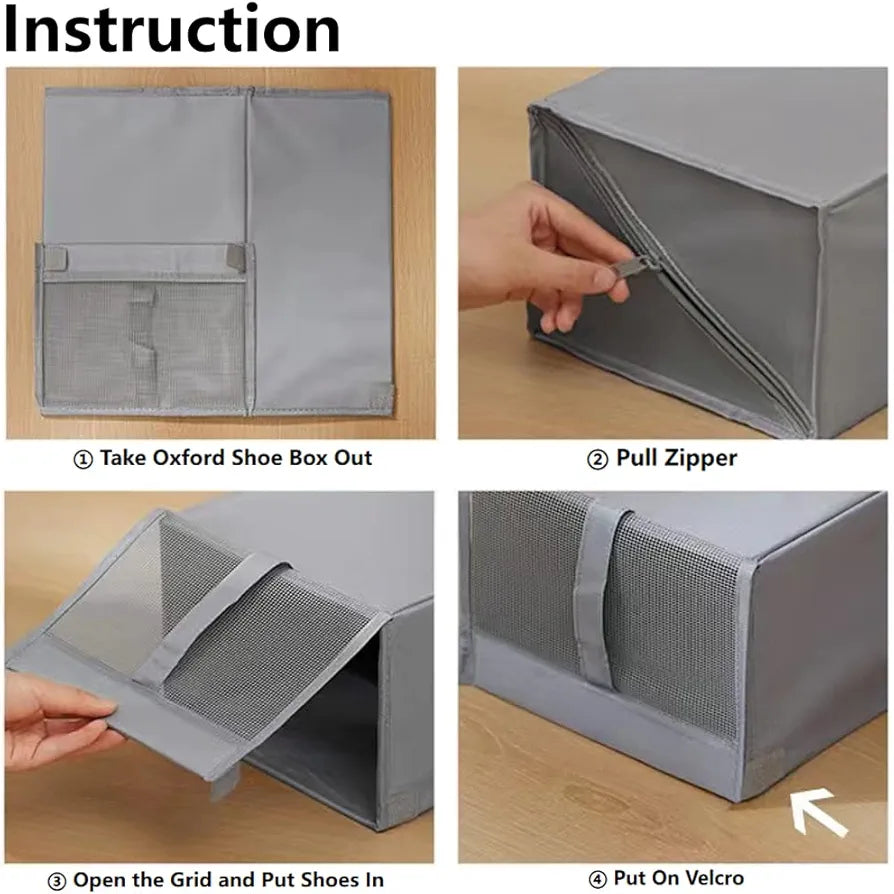 Instruction

① Take Oxford Shoe Box Out

② Pull Zipper

③ Open the Grid and Put Shoes In

④ Put On Velcro